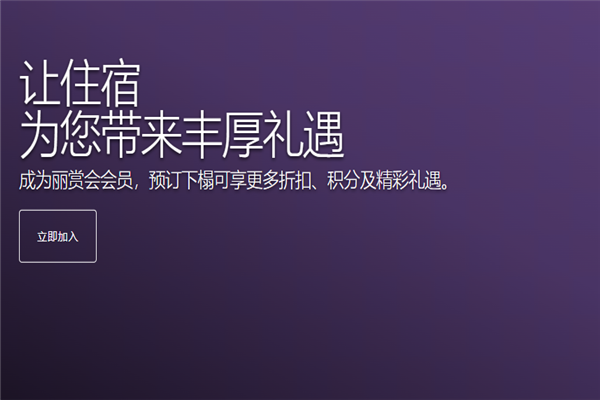 让住宿
为您带来丰厚礼遇

成为丽赏会会员，预订下榻可享更多折扣、积分及精彩礼遇。

立即加入